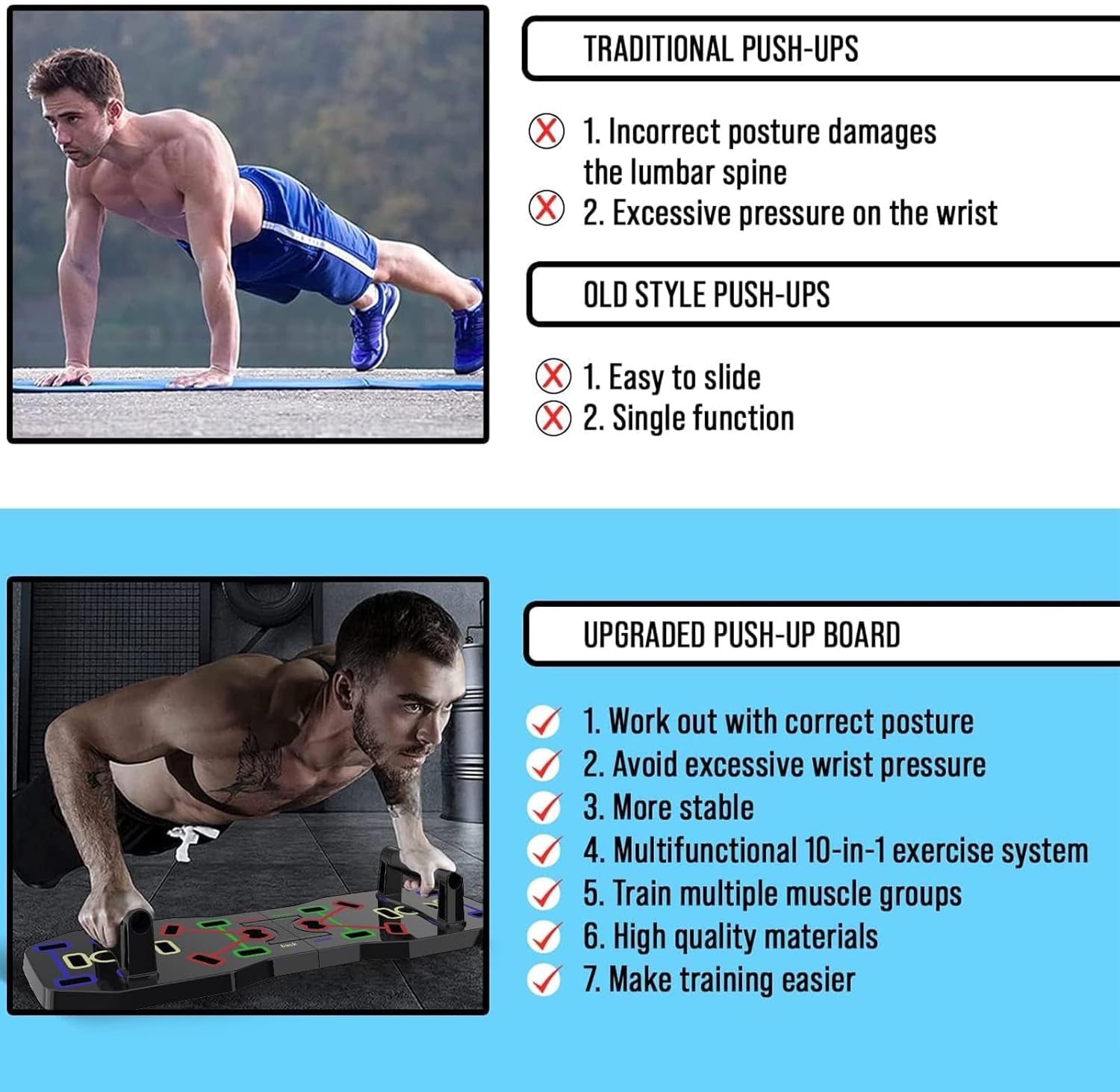 TRADITIONAL PUSH-UPS

1. Incorrect posture damages the lumbar spine
2. Excessive pressure on the wrist

OLD STYLE PUSH-UPS

1. Easy to slide
2. Single function

UPGRADED PUSH-UP BOARD

1. Work out with correct posture
2. Avoid excessive wrist pressure
3. More stable
4. Multifunctional 10-in-1 exercise system
5. Train multiple muscle groups
6. High quality materials
7. Make training easier